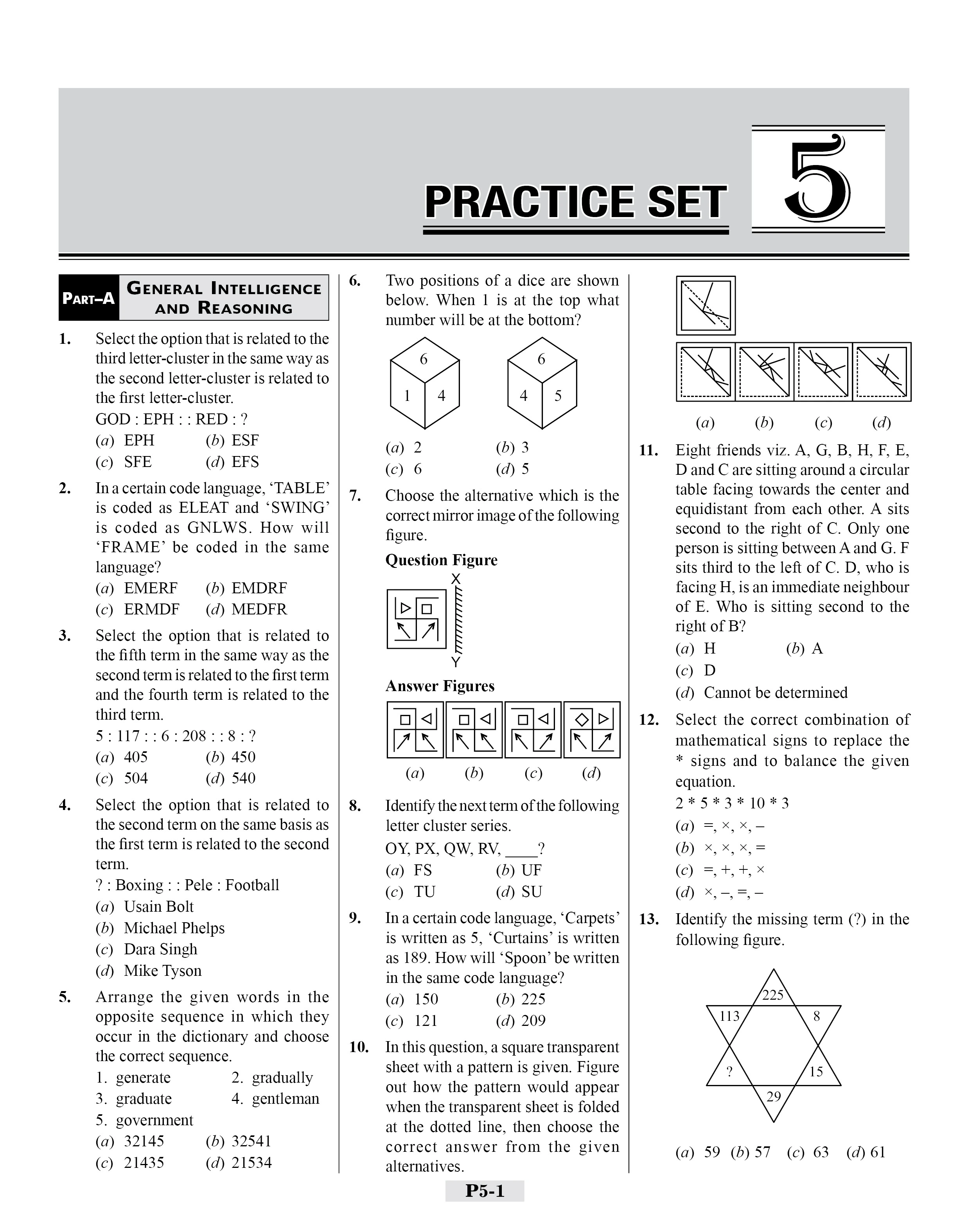 PRACTICE SET 5

PART–A GENERAL INTELLIGENCE AND REASONING

1. Select the option that is related to the third letter-cluster in the same way as the second letter-cluster is related to the first letter-cluster.
GOD : EPH : : RED : ?
(a) EPH (b) ESF
(c) SFE (d) EFS

2. In a certain code language, ‘TABLE’ is coded as ELEAT and ‘SWING’ is coded as GNLWS. How will ‘FRAME’ be coded in the same language?
(a) EMERF (b) EMDRF
(c) ERMDF (d) MEDFR

3. Select the option that is related to the fifth term in the same way as the second term is related to the first term and the fourth term is related to the third term.
5 : 117 : : 6 : 208 : : 8 : ?
(a) 405 (b) 450
(c) 504 (d) 540

4. Select the option that is related to the second term on the same basis as the first term is related to the second term.
? : Boxing : : Pele : Football
(a) Usain Bolt
(b) Michael Phelps
(c) Dara Singh
(d) Mike Tyson

5. Arrange the given words in the opposite sequence in which they occur in the dictionary and choose the correct sequence.
1. generate 2. gradually
3. graduate 4. gentleman
5. government
(a) 32145 (b) 32541
(c) 21435 (d) 21534

6. Two positions of a dice are shown below. When 1 is at the top what number will be at the bottom?
6 1 4 6 4 5
(a) 2 (b) 3
(c) 6 (d) 5

7. Choose the alternative which is the correct mirror image of the following figure.
Question Figure
X
Y
Answer Figures
(a) (b) (c) (d)

8. Identify the next term of the following letter cluster series.
OY, PX, QW, RV, ____?
(a) FS (b) UF
(c) TU (d) SU

9. In a certain code language, ‘Carpets’ is written as 5, ‘Curtains’ is written as 189. How will ‘Spoon’ be written in the same code language?
(a) 150 (b) 225
(c) 121 (d) 209

10. In this question, a square transparent sheet with a pattern is given. Figure out how the pattern would appear when the transparent sheet is folded at the dotted line, then choose the correct answer from the given alternatives.
(a) (b) (c) (d)

11. Eight friends viz. A, G, B, H, F, E, D and C are sitting around a circular table facing towards the center and equidistant from each other. A sits second to the right of C. Only one person is sitting between A and G. F sits third to the left of C. D, who is facing H, is an immediate neighbour of E. Who is sitting second to the right of B?
(a) H (b) A
(c) D
(d) Cannot be determined

12. Select the correct combination of mathematical signs to replace the * signs and to balance the given equation.
2 * 5 * 3 * 10 * 3
(a) =, ×, ×, –
(b) ×, ×, ×, =
(c) =, +, +, ×
(d) ×, –, =, –

13. Identify the missing term (?) in the following figure.
225
113 8
? 15
29
(a) 59 (b) 57 (c) 63 (d) 61

P5-1